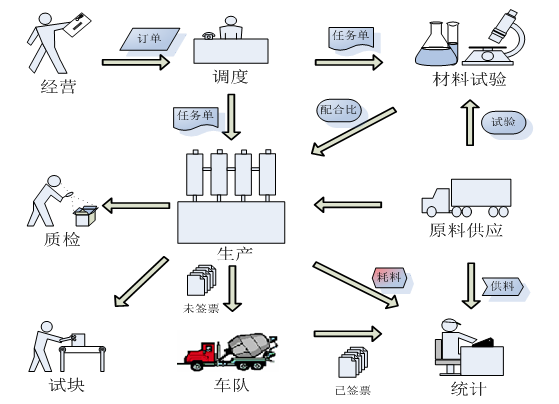 经营
订单
调度
任务单
材料试验
任务单
配合比
试验
质检
生产
原料供应
耗料
供料
未签票
试块
车队
已签票
统计